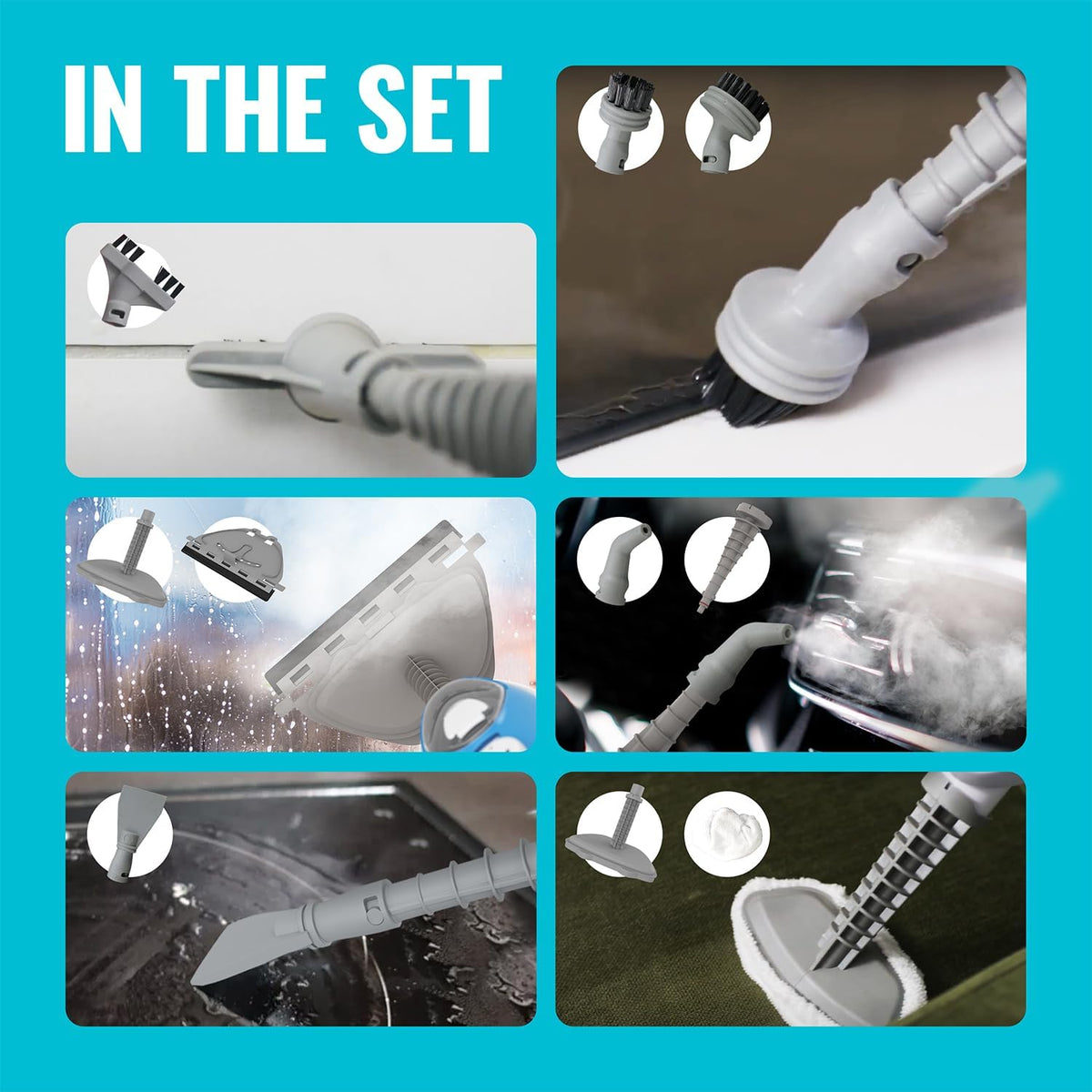 IN THE SET